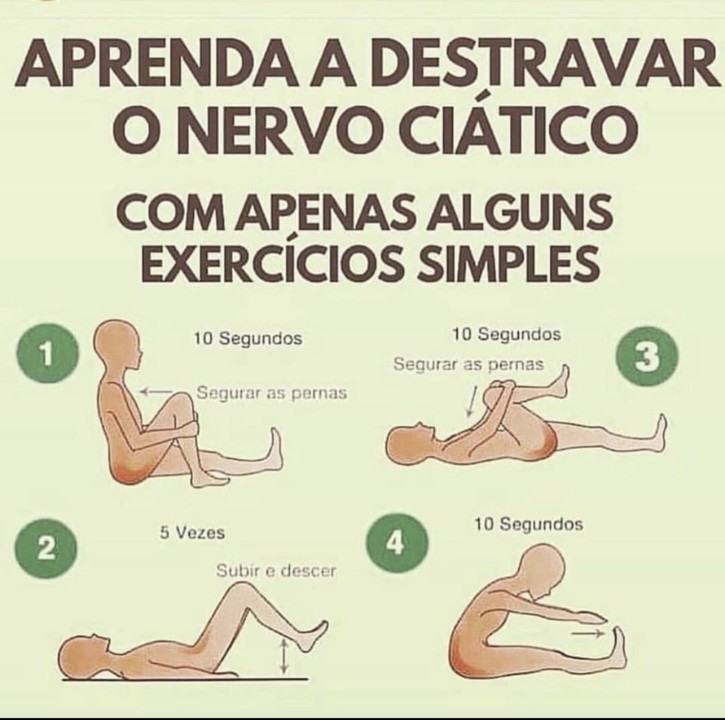 APRENDA A DESTRAVAR O NERVO CIÁTICO

COM APENAS ALGUNS EXERCÍCIOS SIMPLES

1

10 Segundos

Segurar as pernas

10 Segundos

Segurar as pernas

3

2

5 Vezes

Subir e descer

4

10 Segundos