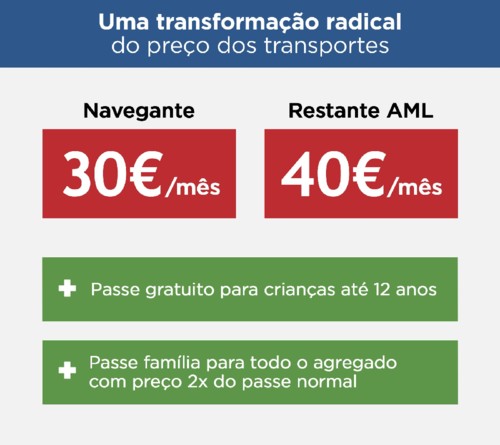 Uma transformação radical
do preço dos transportes

Navegante

30€/mês

Restante AML

40€/mês

+ Passe gratuito para crianças até 12 anos

+ Passe família para todo o agregado com preço 2x do passe normal