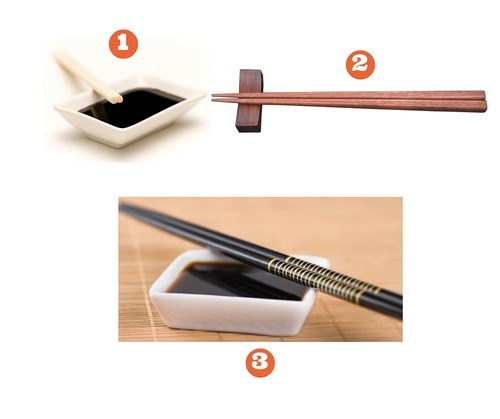 1

2

3