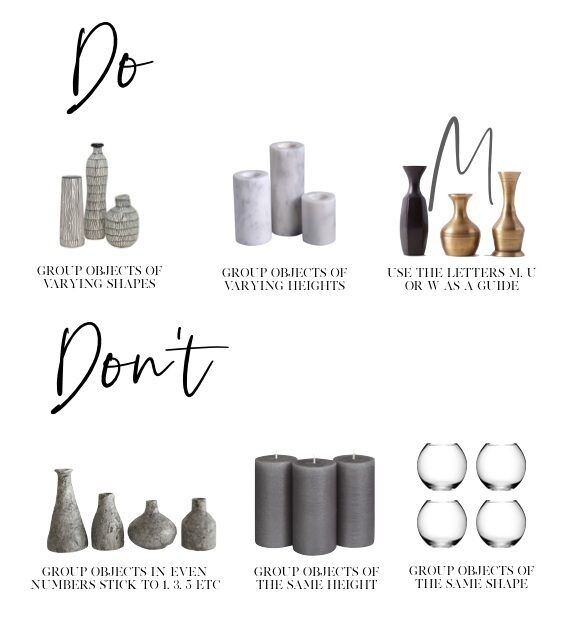 Do

GROUP OBJECTS OF VARYING SHAPES

GROUP OBJECTS OF VARYING HEIGHTS

M

USE THE LETTERS M, U OR W AS A GUIDE

Don't

GROUP OBJECTS IN EVEN NUMBERS STICK TO 1, 3, 5 ETC

GROUP OBJECTS OF THE SAME HEIGHT

GROUP OBJECTS OF THE SAME SHAPE