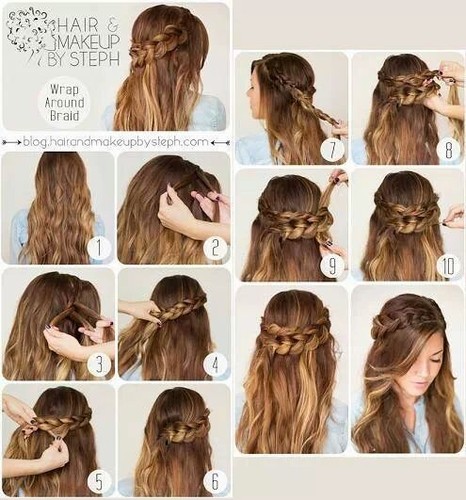 HAIR & MAKEUP BY STEPH

Wrap Around Braid

blog.hairandmakeupbysteph.com

1

2

3

4

5

6

7

8

9

10