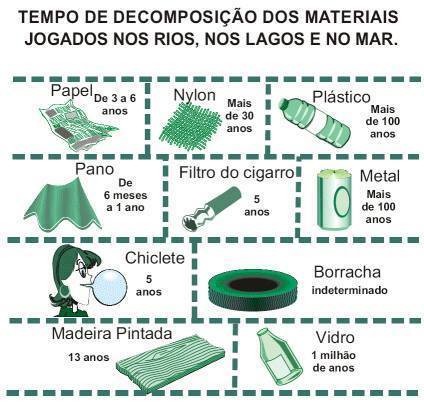 TEMPO DE DECOMPOSIÇÃO DOS MATERIAIS JOGADOS NOS RIOS, NOS LAGOS E NO MAR.

Papel
De 3 a 6 anos

Nylon
Mais de 30 anos

Plástico
Mais de 100 anos

Pano
De 6 meses a 1 ano

Filtro do cigarro
5 anos

Metal
Mais de 100 anos

Chiclete
5 anos

Borracha
indeterminado

Madeira Pintada
13 anos

Vidro
1 milhão de anos