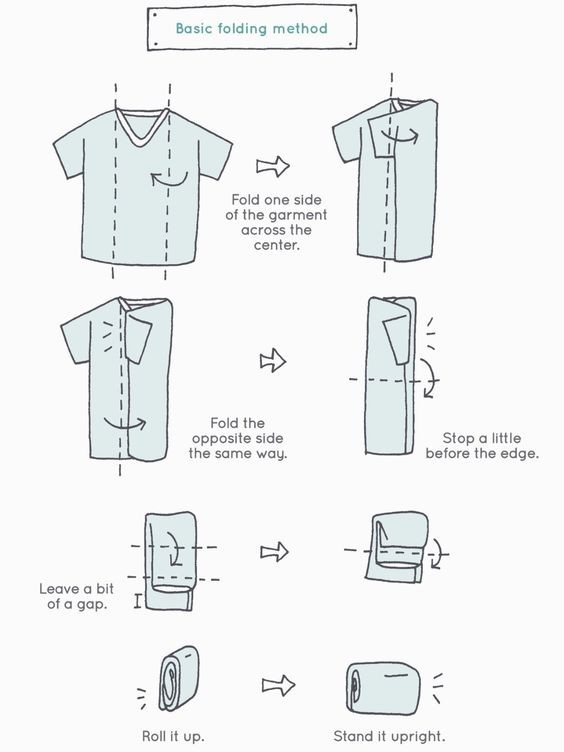 Basic folding method

Fold one side of the garment across the center.

Fold the opposite side the same way.

Stop a little before the edge.

Leave a bit of a gap.

Roll it up.

Stand it upright.