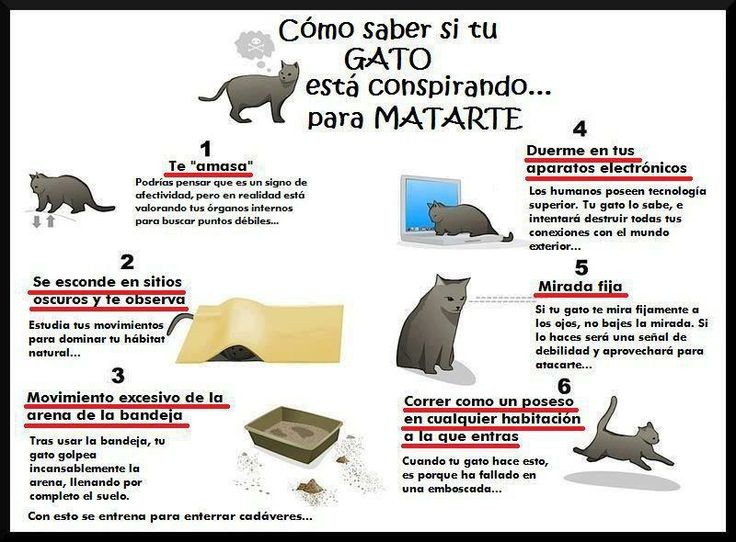 Cómo saber si tu GATO está conspirando... para MATARTE

1
Te "amasa"
Podrías pensar que es un signo de afectividad, pero en realidad está valorando tus órganos internos para buscar puntos débiles...

2
Se esconde en sitios oscuros y te observa
Estudia tus movimientos para dominar tu hábitat natural...

3
Movimiento excesivo de la arena de la bandeja
Tras usar la bandeja, tu gato golpea incansablemente la arena, llenando por completo el suelo.
Con esto se entrena para enterrar cadáveres...

4
Duerme en tus aparatos electrónicos
Los humanos poseen tecnología superior. Tu gato lo sabe, e intentará destruir todas tus conexiones con el mundo exterior...

5
Mirada fija
Si tu gato te mira fijamente a los ojos, no bajes la mirada. Si lo haces será una señal de debilidad y aprovechará para atacarte...

6
Correr como un poseso en cualquier habitación a la que entras
Cuando tu gato hace esto, es porque ha fallado en una emboscada...