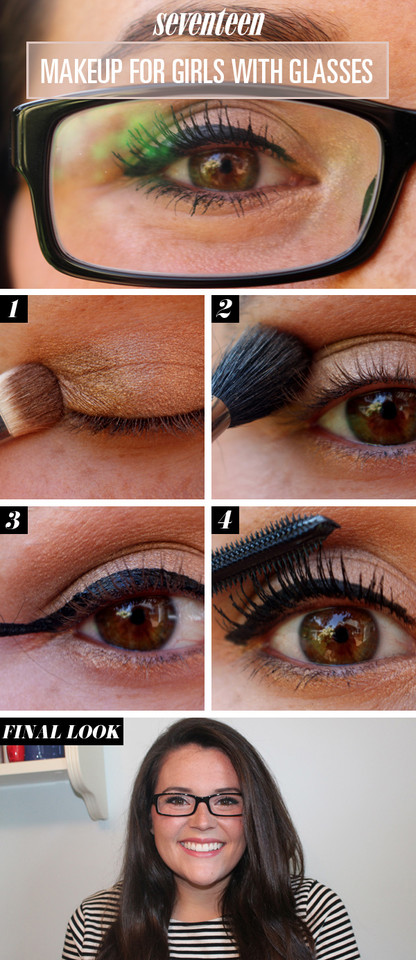 seventeen

MAKEUP FOR GIRLS WITH GLASSES

1

2

3

4

FINAL LOOK