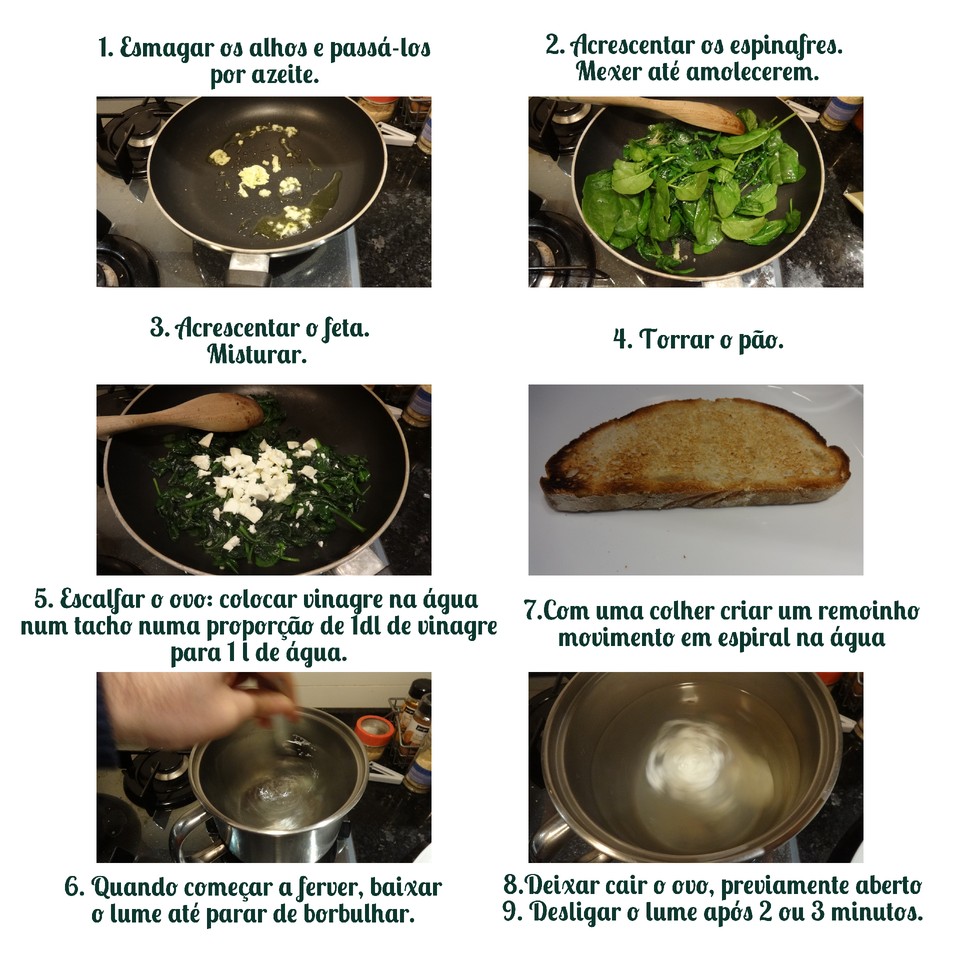 1. Esmagar os alhos e passá-los por azeite.

2. Acrescentar os espinafres. Mexer até amolecerem.

3. Acrescentar o feta. Misturar.

4. Torrar o pão.

5. Escalfar o ovo: colocar vinagre na água num tacho numa proporção de 1dl de vinagre para 1 l de água.

7.Com uma colher criar um remoinho movimento em espiral na água

6. Quando começar a ferver, baixar o lume até parar de borbulhar.

8.Deixar cair o ovo, previamente aberto
9. Desligar o lume após 2 ou 3 minutos.