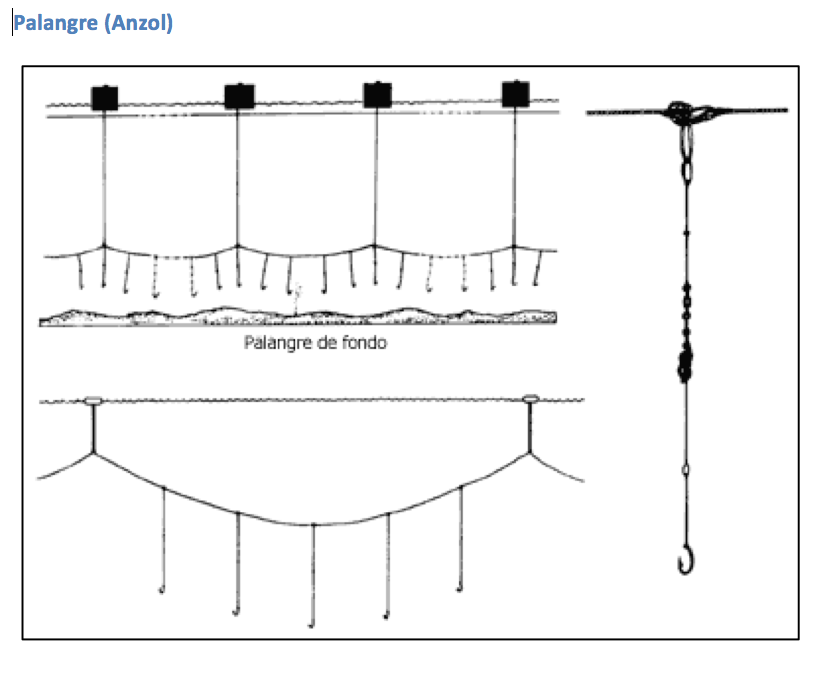 Palangre (Anzol)

Palangre de fondo