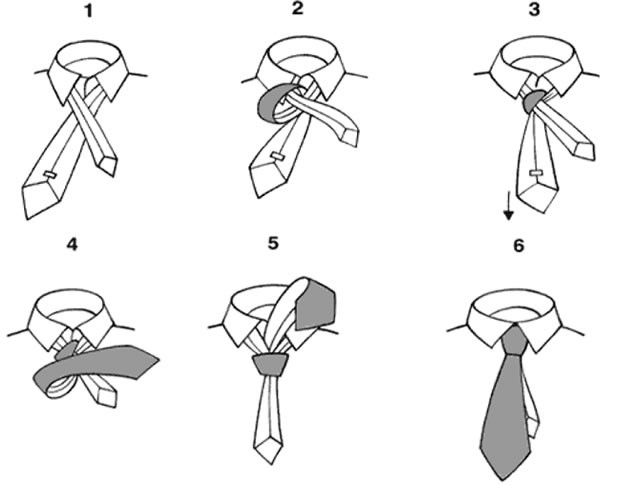 1
2
3
4
5
6