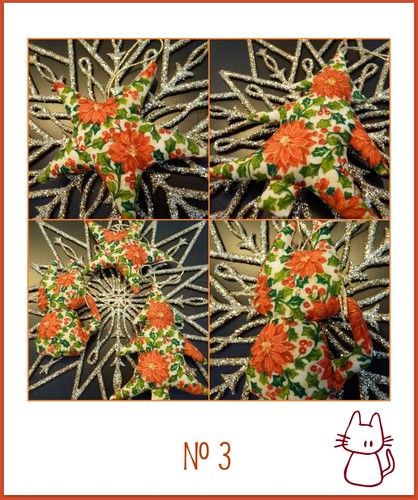 № 3