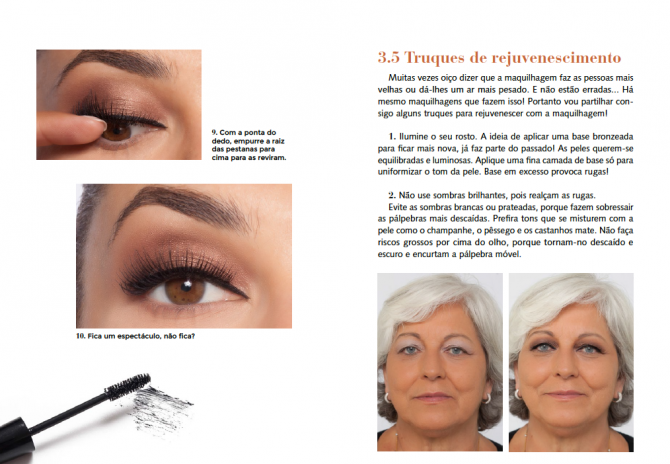 9. Com a ponta do dedo, empurre a raiz das pestanas para cima para as reviram.

10. Fica um espectáculo, não fica?

3.5 Truques de rejuvenescimento

Muitas vezes oiço dizer que a maquilhagem faz as pessoas mais velhas ou dá-lhes um ar mais pesado. E não estão erradas... Há mesmo maquilhagens que fazem isso! Portanto vou partilhar consigo alguns truques para rejuvenescer com a maquilhagem!

1. Ilumine o seu rosto. A ideia de aplicar uma base bronzeada para ficar mais nova, já faz parte do passado! As peles querem-se equilibradas e luminosas. Aplique uma fina camada de base só para uniformizar o tom da pele. Base em excesso provoca rugas!

2. Não use sombras brilhantes, pois realçam as rugas.
Evite as sombras brancas ou prateadas, porque fazem sobressair as pálpebras mais descaídas. Prefira tons que se misturem com a pele como o champanhe, o pêssego e os castanhos mate. Não faça riscos grossos por cima do olho, porque tornam-no descaído e escuro e encurtam a pálpebra móvel.