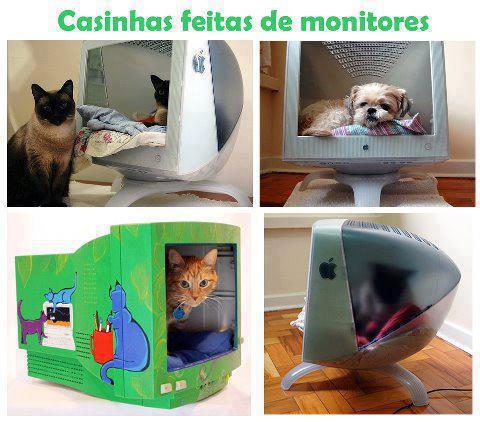 Casinhas feitas de monitores